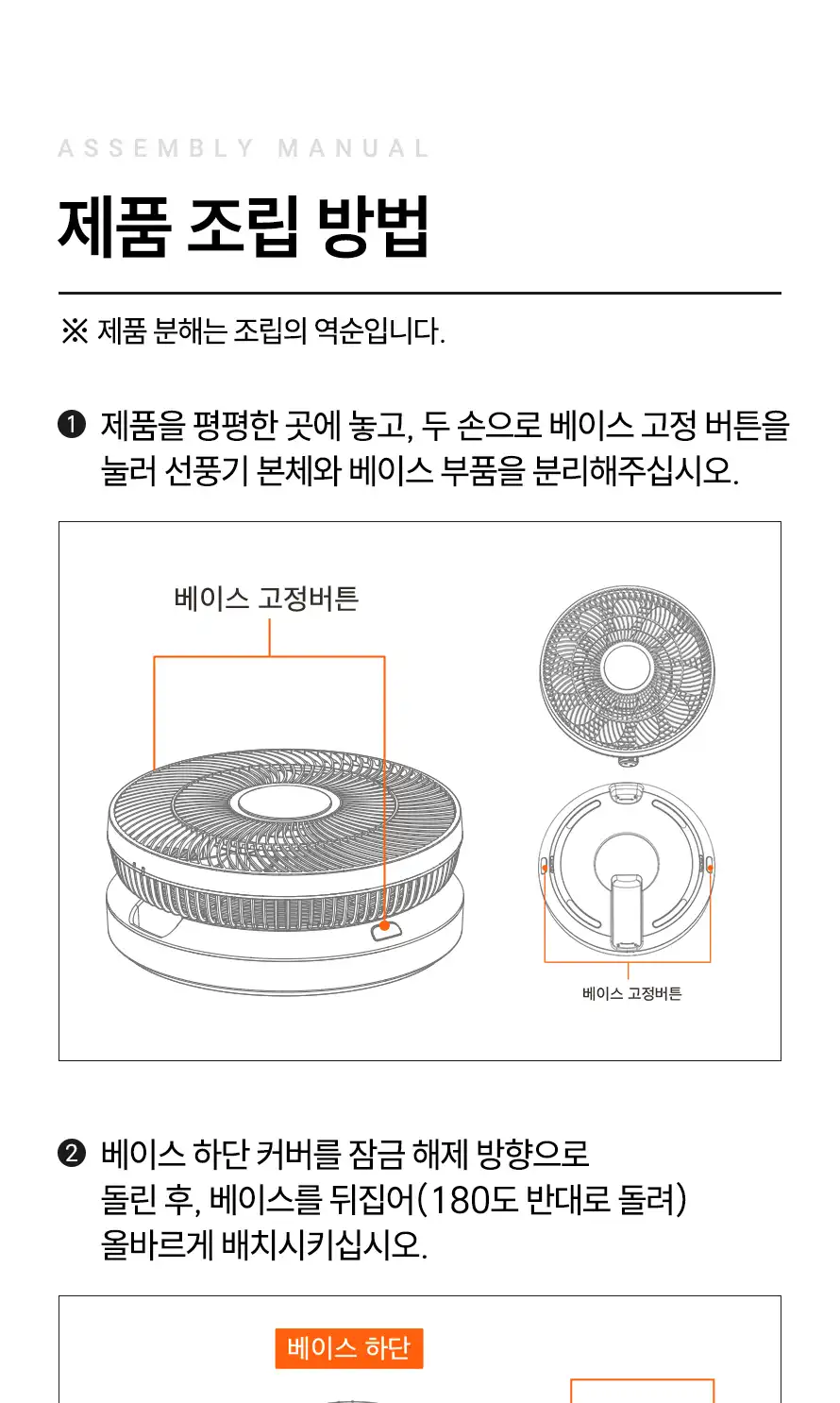 ASSEMBLY MANUAL

제품 조립 방법

※ 제품 분해는 조립의 역순입니다.

❶ 제품을 평평한 곳에 놓고, 두 손으로 베이스 고정 버튼을 눌러 선풍기 본체와 베이스 부품을 분리해주십시오.

베이스 고정버튼

베이스 고정버튼

❷ 베이스 하단 커버를 잠금 해제 방향으로 돌린 후, 베이스를 뒤집어(180도 반대로 돌려) 올바르게 배치시키십시오.

베이스 하단