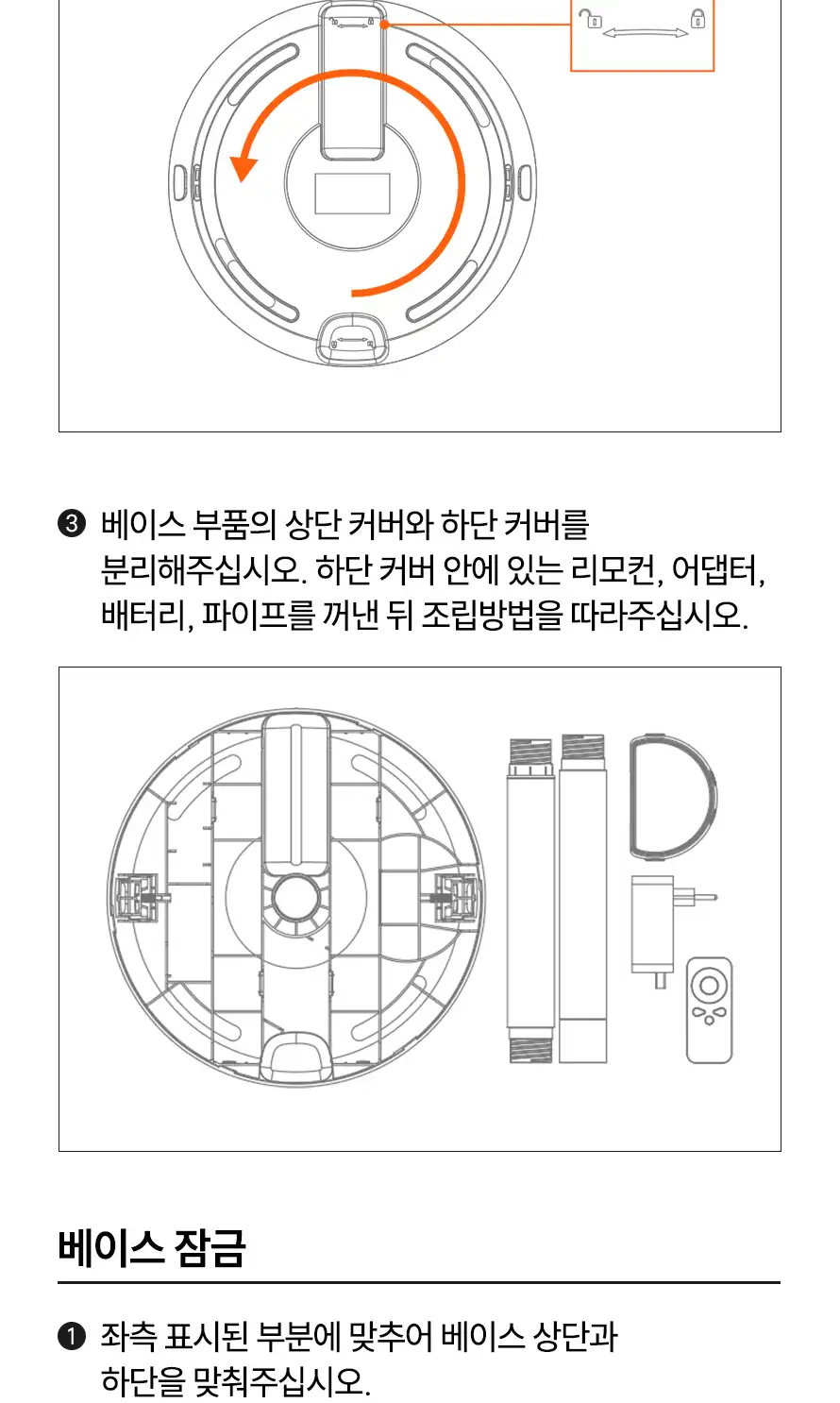 ❸ 베이스 부품의 상단 커버와 하단 커버를 분리해주십시오. 하단 커버 안에 있는 리모컨, 어댑터, 배터리, 파이프를 꺼낸 뒤 조립방법을 따라주십시오.

베이스 잠금

❶ 좌측 표시된 부분에 맞추어 베이스 상단과 하단을 맞춰주십시오.