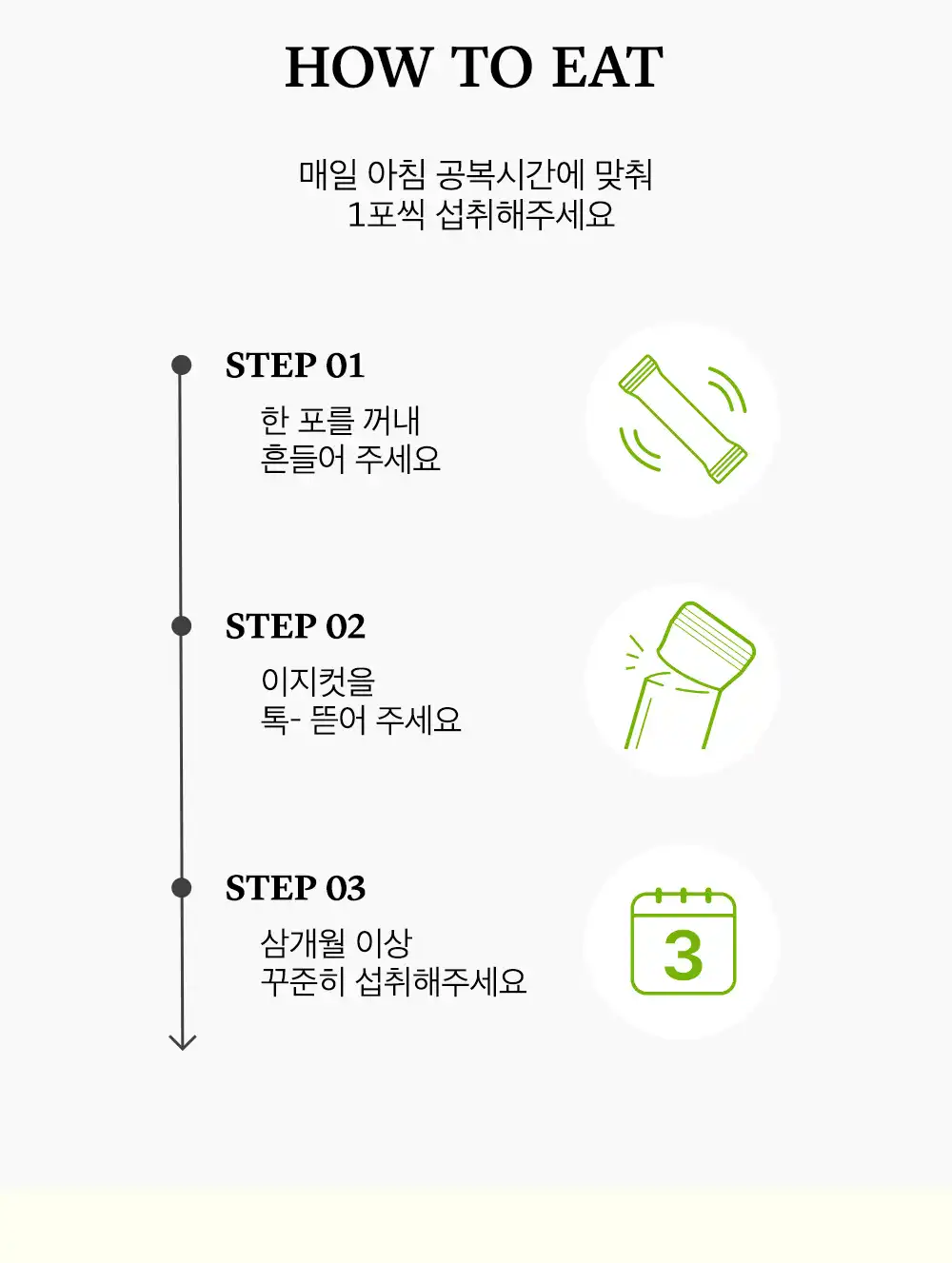 HOW TO EAT

매일 아침 공복시간에 맞춰
1포씩 섭취해주세요

STEP 01
한 포를 꺼내
흔들어 주세요

STEP 02
이지컷을
톡- 뜯어 주세요

STEP 03
삼개월 이상
꾸준히 섭취해주세요

3