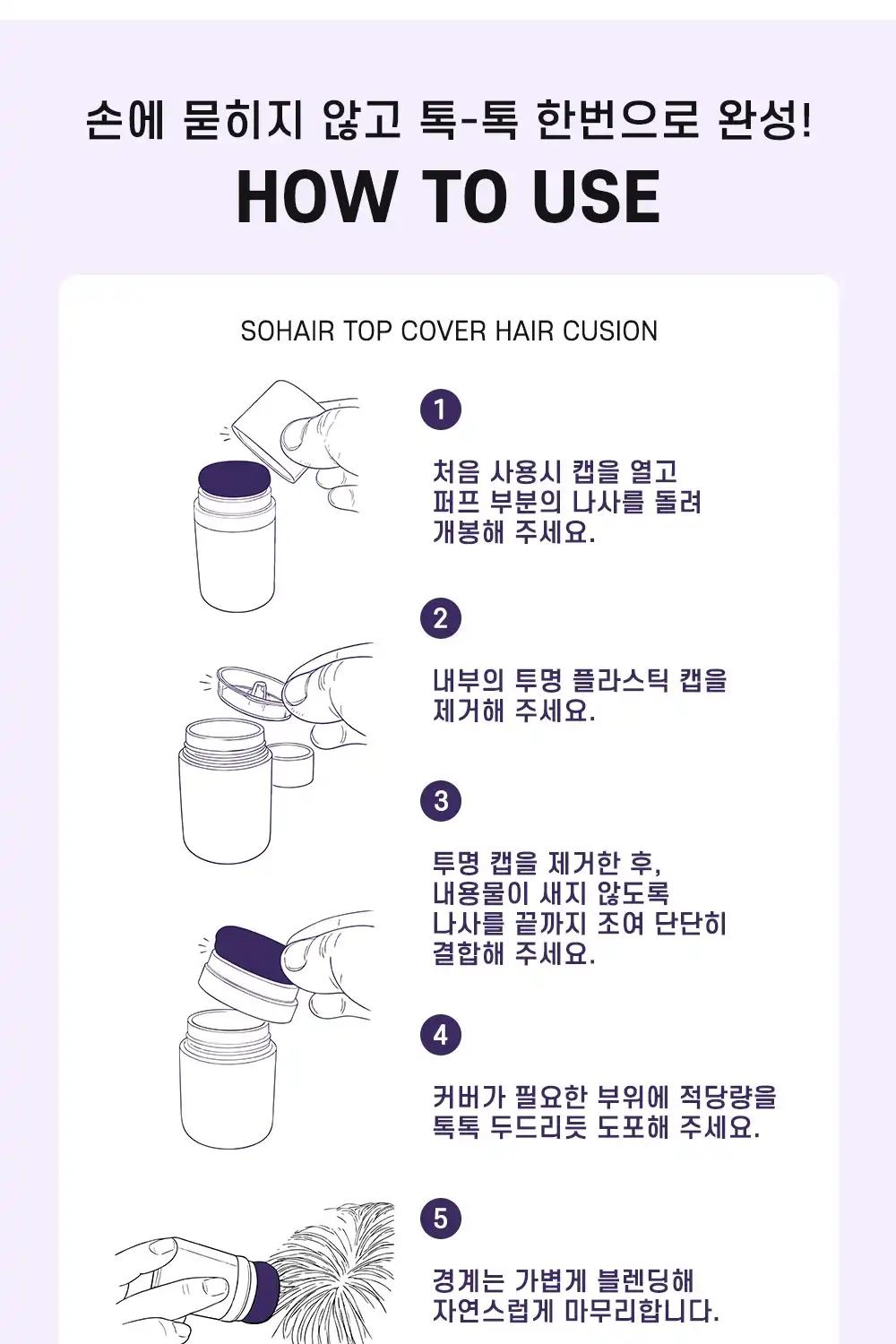 손에 묻히지 않고 톡-톡 한번으로 완성!

HOW TO USE

SOHAIR TOP COVER HAIR CUSION

1

처음 사용시 캡을 열고 퍼프 부분의 나사를 돌려 개봉해 주세요.

2

내부의 투명 플라스틱 캡을 제거해 주세요.

3

투명 캡을 제거한 후, 내용물이 새지 않도록 나사를 끝까지 조여 단단히 결합해 주세요.

4

커버가 필요한 부위에 적당량을 톡톡 두드리듯 도포해 주세요.

5

경계는 가볍게 블렌딩해 자연스럽게 마무리합니다.