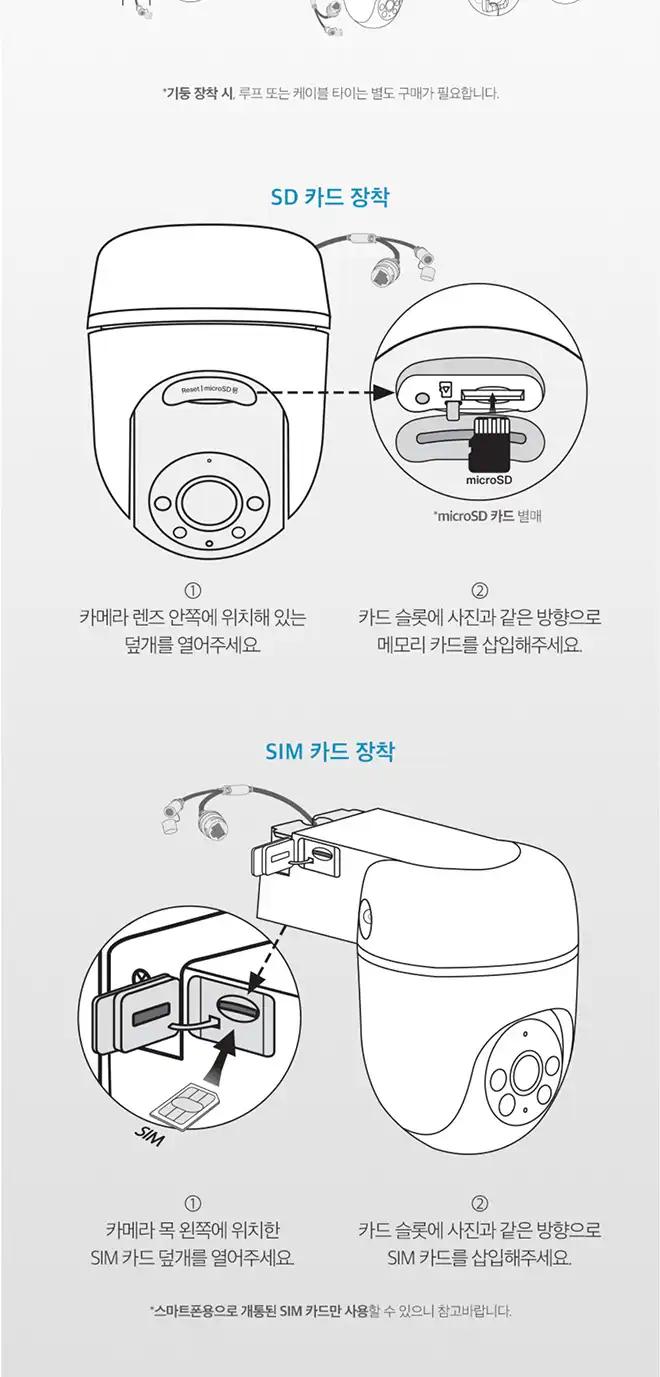 *기둥 장착 시, 루프 또는 케이블 타이는 별도 구매가 필요합니다.

SD 카드 장착

Reset | microSD

microSD

*microSD 카드 별매

①
카메라 렌즈 안쪽에 위치해 있는 덮개를 열어주세요.

②
카드 슬롯에 사진과 같은 방향으로 메모리 카드를 삽입해주세요.

SIM 카드 장착

SIM

①
카메라 목 왼쪽에 위치한 SIM 카드 덮개를 열어주세요.

②
카드 슬롯에 사진과 같은 방향으로 SIM 카드를 삽입해주세요.

*스마트폰용으로 개통된 SIM 카드만 사용할 수 있으니 참고바랍니다.