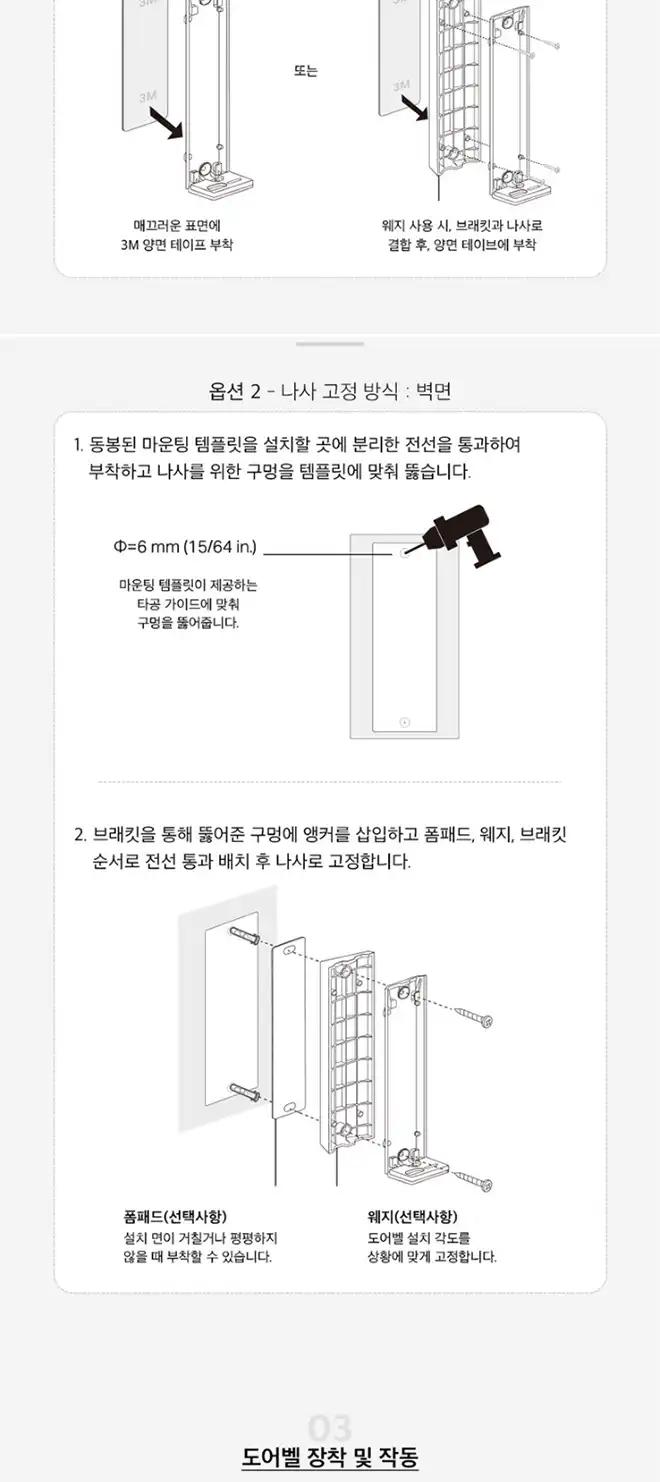 3M

3M

또는

3M

매끄러운 표면에
3M 양면 테이프 부착

웨지 사용 시, 브래킷과 나사로
결합 후, 양면 테이브에 부착

옵션 2 - 나사 고정 방식 : 벽면

1. 동봉된 마운팅 템플릿을 설치할 곳에 분리한 전선을 통과하여 부착하고 나사를 위한 구멍을 템플릿에 맞춰 뚫습니다.

Φ=6 mm (15/64 in.)

마운팅 템플릿이 제공하는
타공 가이드에 맞춰
구멍을 뚫어줍니다.

2. 브래킷을 통해 뚫어준 구멍에 앵커를 삽입하고 폼패드, 웨지, 브래킷 순서로 전선 통과 배치 후 나사로 고정합니다.

폼패드(선택사항)
설치 면이 거칠거나 평평하지
않을 때 부착할 수 있습니다.

웨지(선택사항)
도어벨 설치 각도를
상황에 맞게 고정합니다.

03

도어벨 장착 및 작동